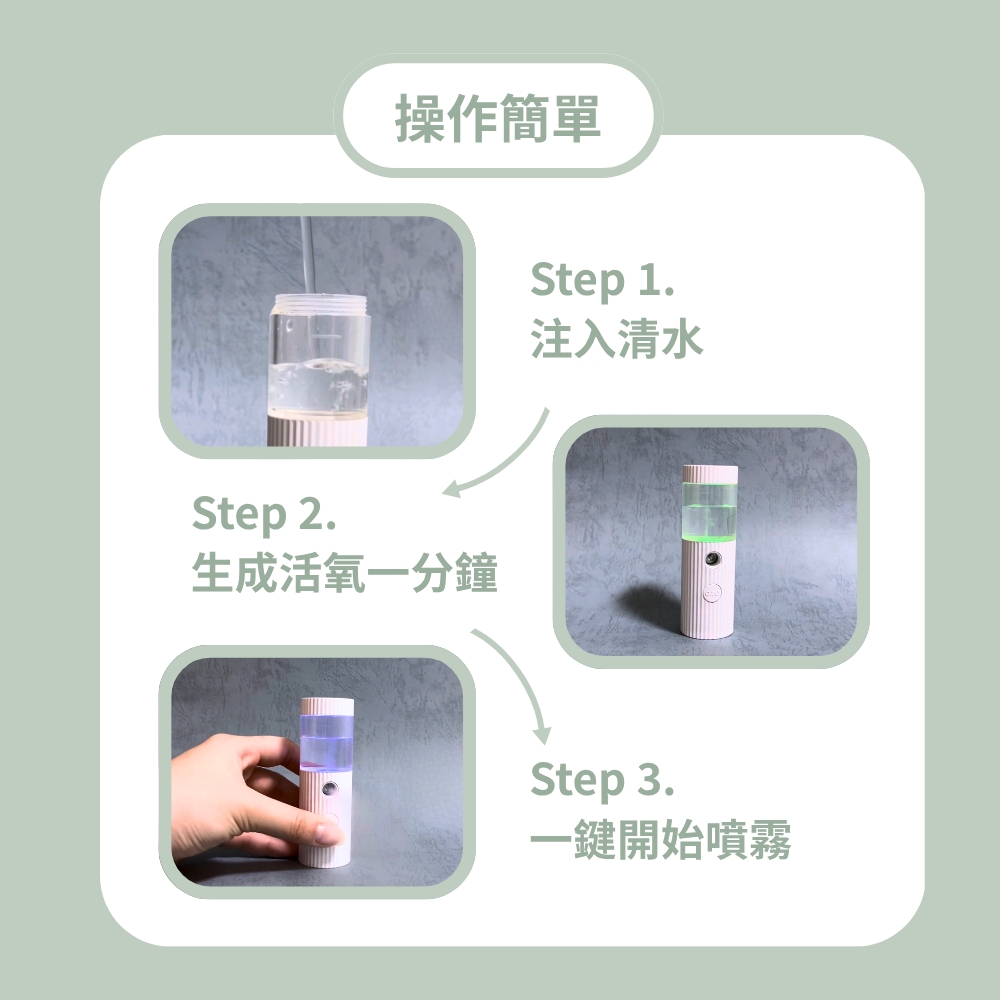 操作簡單

Step 1.
注入清水

Step 2.
生成活氧一分鐘

Step 3.
一鍵開始噴霧