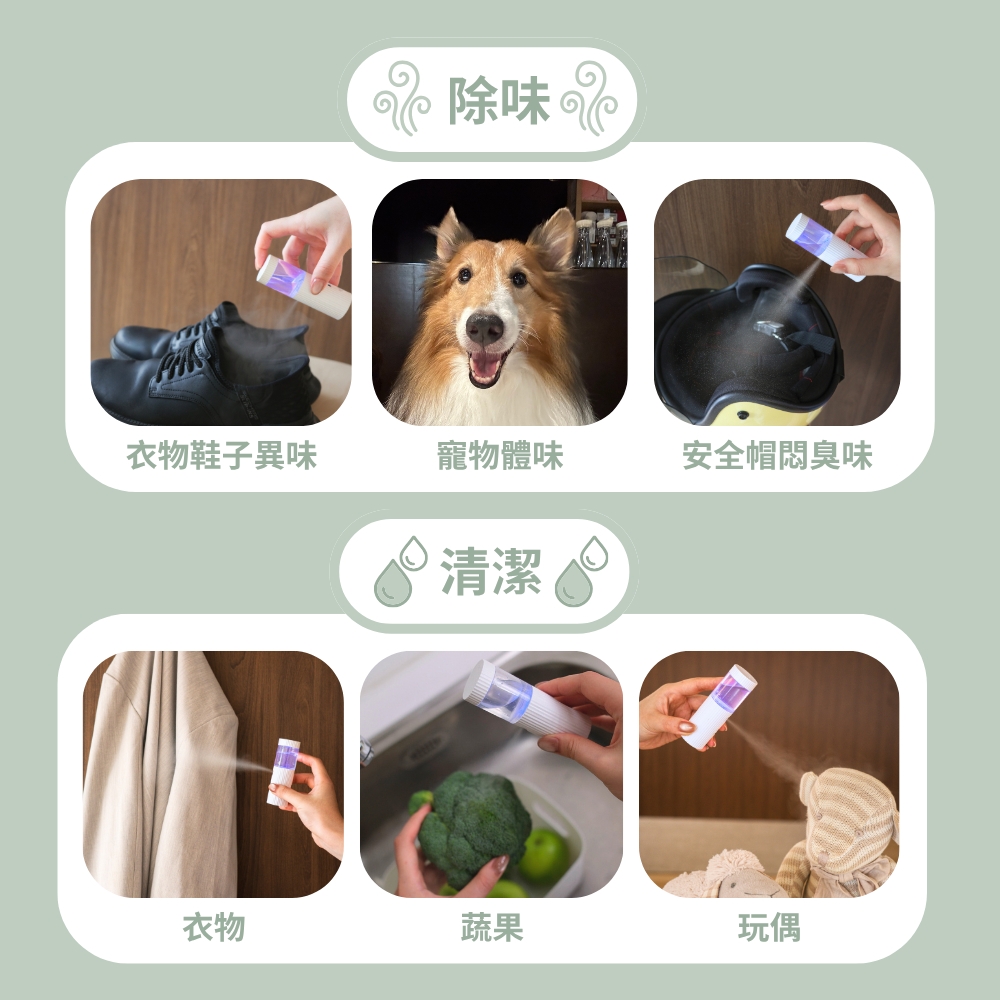 除味

衣物鞋子異味

寵物體味

安全帽悶臭味

清潔

衣物

蔬果

玩偶